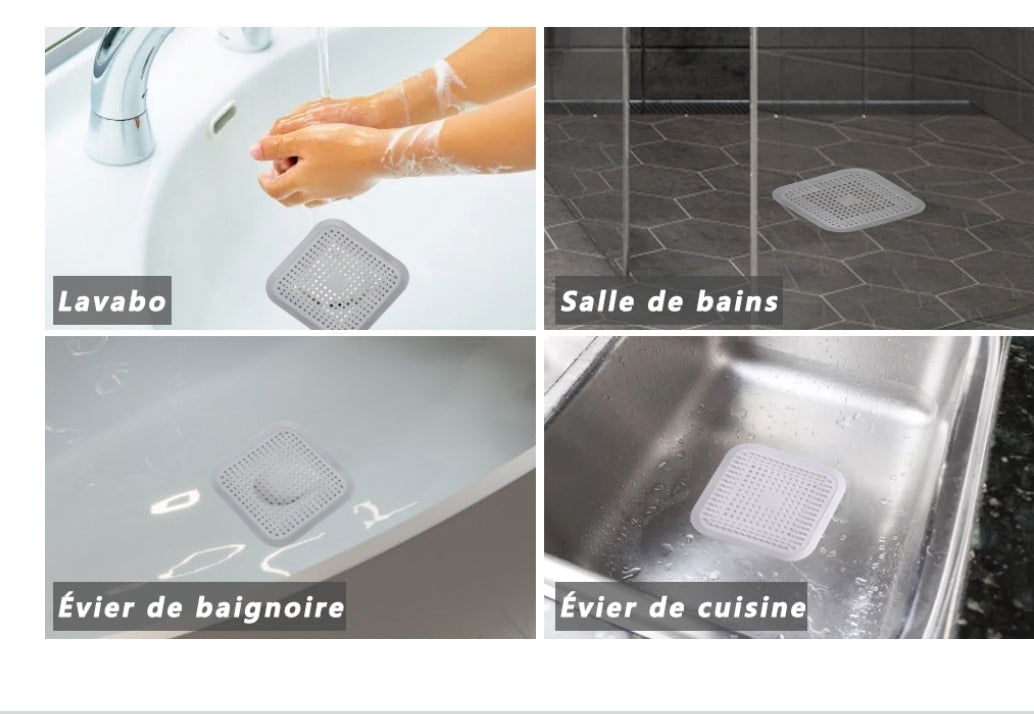 Lavabo

Salle de bains

Évier de baignoire

Évier de cuisine