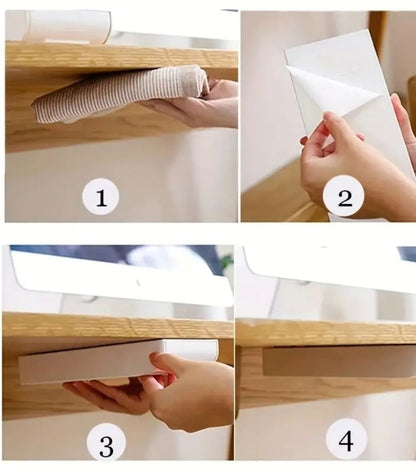 1

2

3

4