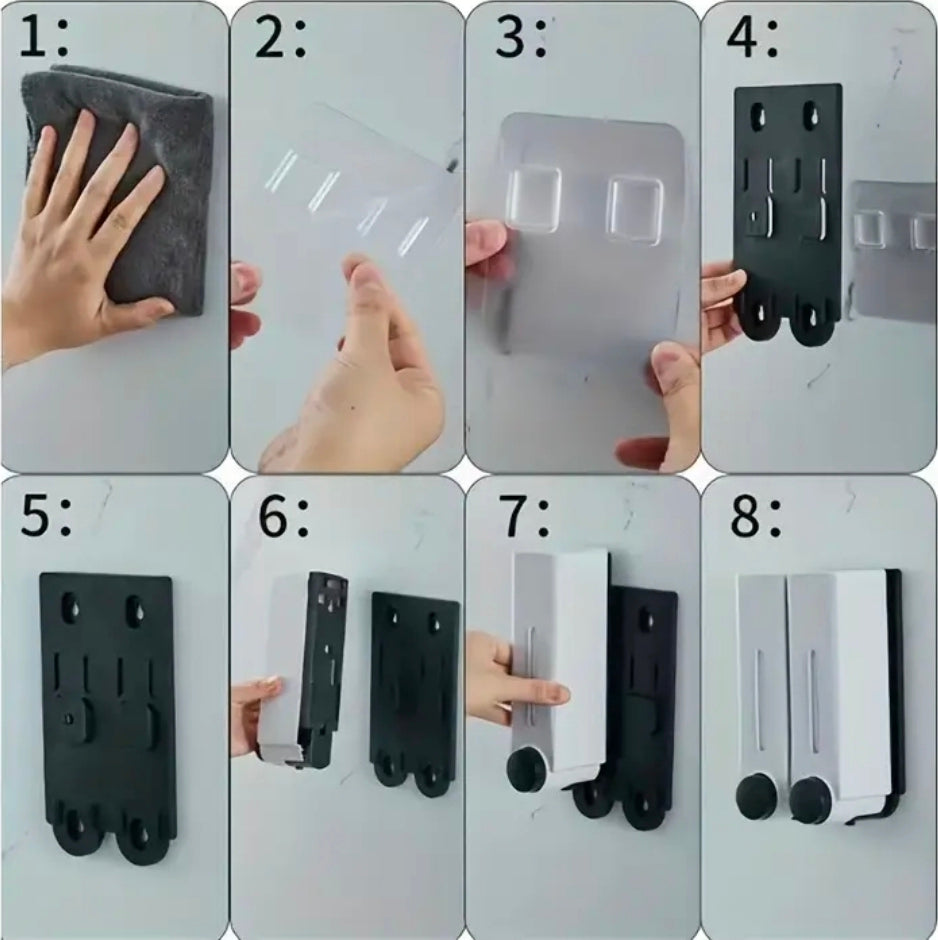 1:

2:

3:

4:

5:

6:

7:

8: