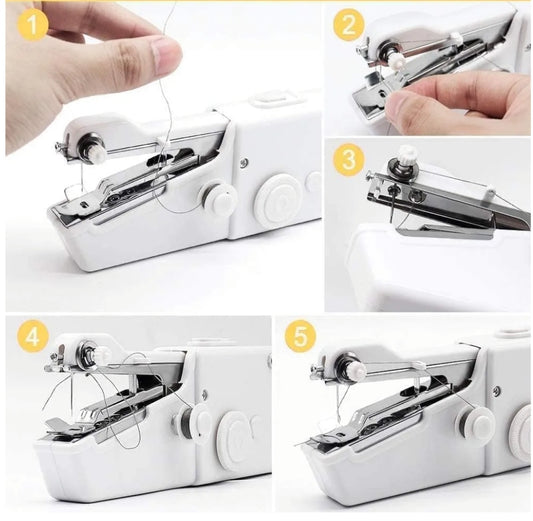 1
2
3
4
5